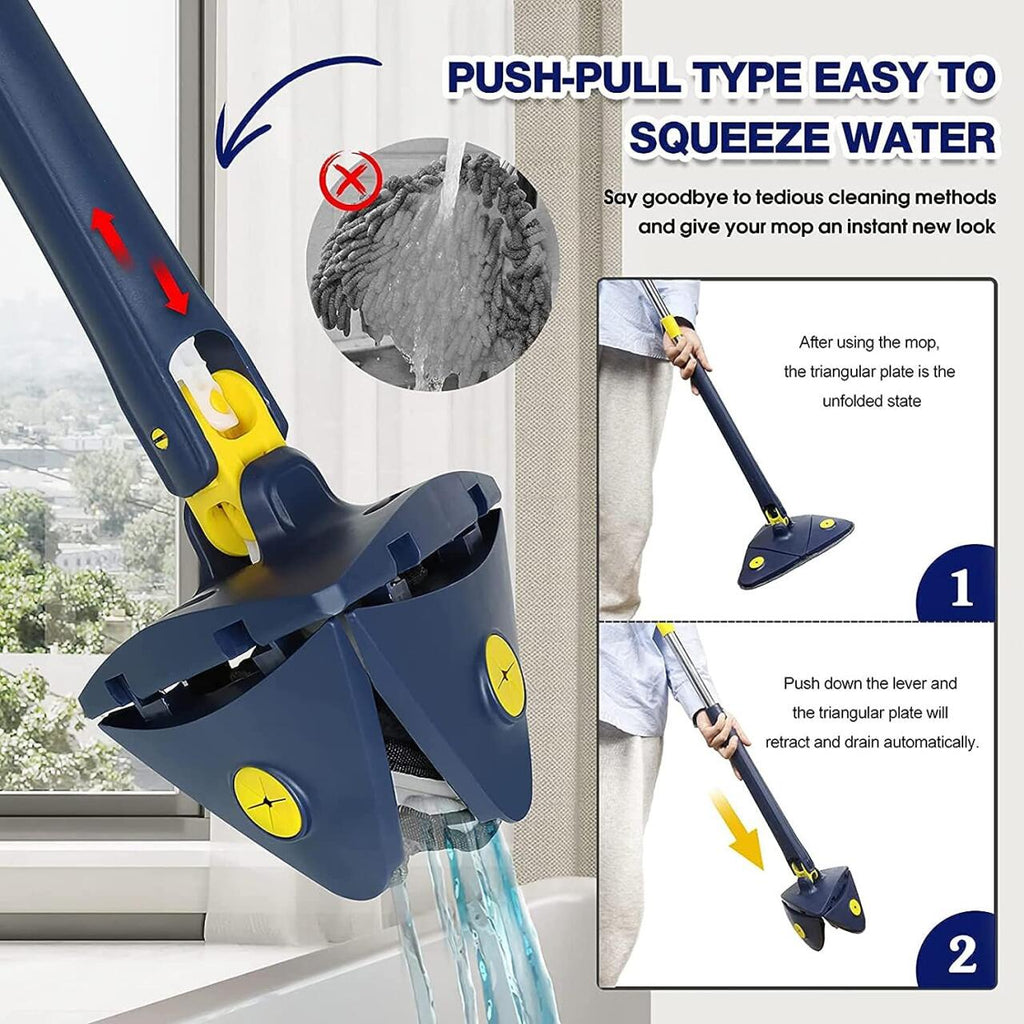 PUSH-PULL TYPE EASY TO SQUEEZE WATER

Say goodbye to tedious cleaning methods and give your mop an instant new look

After using the mop, the triangular plate is the unfolded state

1

Push down the lever and the triangular plate will retract and drain automatically.

2