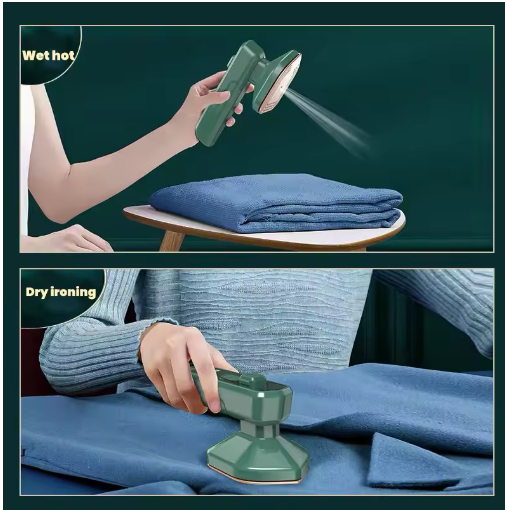 Wet hot

Dry ironing